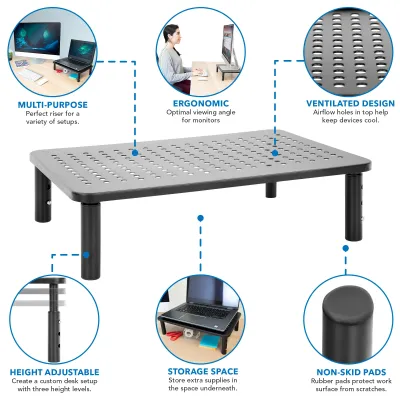 MULTI-PURPOSE
Perfect riser for a variety of setups.

ERGONOMIC
Optimal viewing angle for monitors

VENTILATED DESIGN
Airflow holes in top help keep devices cool.

HEIGHT ADJUSTABLE
Create a custom desk setup with three height levels.

STORAGE SPACE
Store extra supplies in the space underneath.

NON-SKID PADS
Rubber pads protect work surface from scratches.